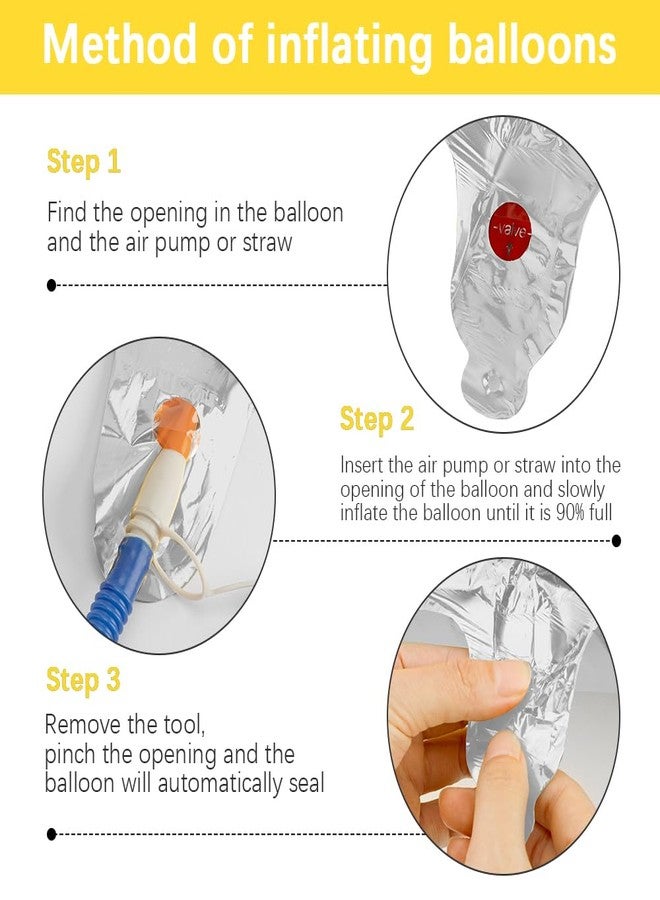 Method of inflating balloons

Step 1

Find the opening in the balloon and the air pump or straw

-valve-

Step 2

Insert the air pump or straw into the opening of the balloon and slowly inflate the balloon until it is 90% full

Step 3

Remove the tool, pinch the opening and the balloon will automatically seal